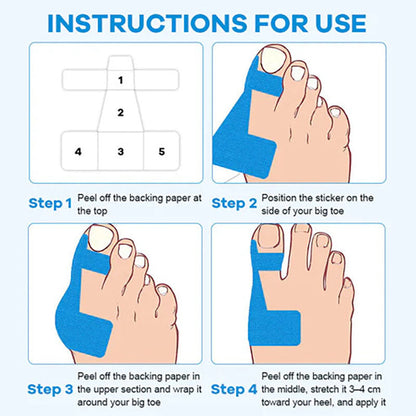 INSTRUCTIONS FOR USE

1

2

4 3 5

Step 1 Peel off the backing paper at the top

Step 2 Position the sticker on the side of your big toe

Step 3 Peel off the backing paper in the upper section and wrap it around your big toe

Step 4 Peel off the backing paper in the middle, stretch it 3–4 cm toward your heel, and apply it